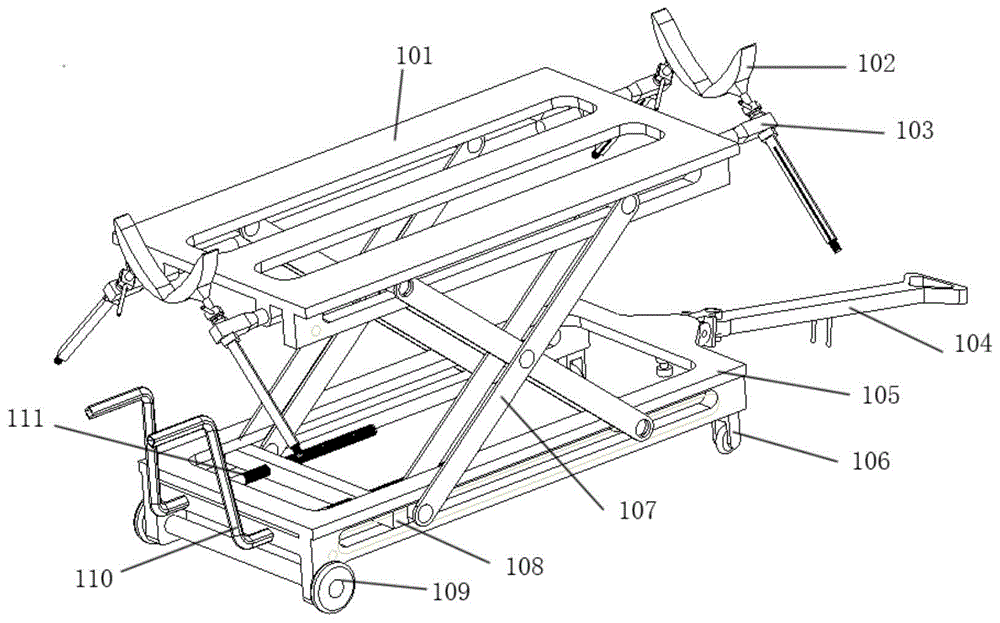 101
102
103
104
105
106
107
108
109
110
111