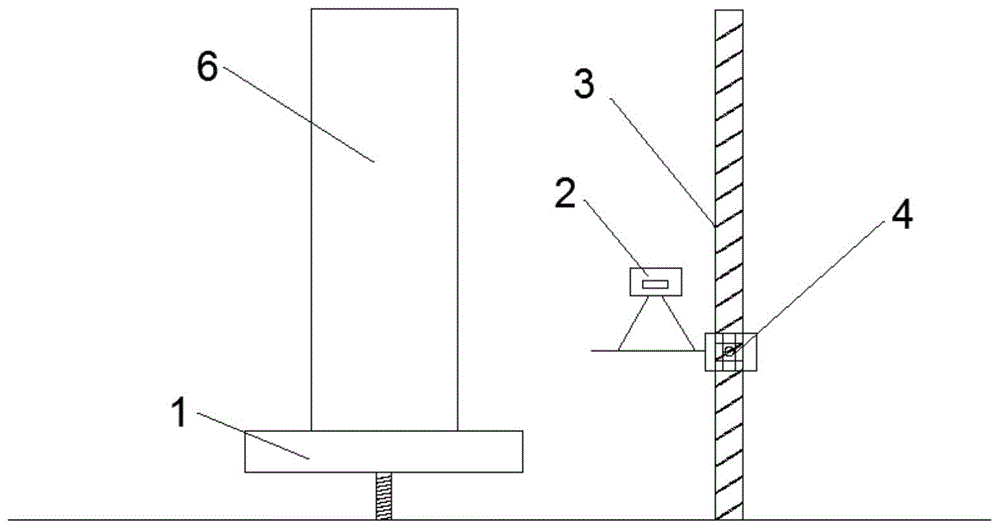 6
3
2
4
1