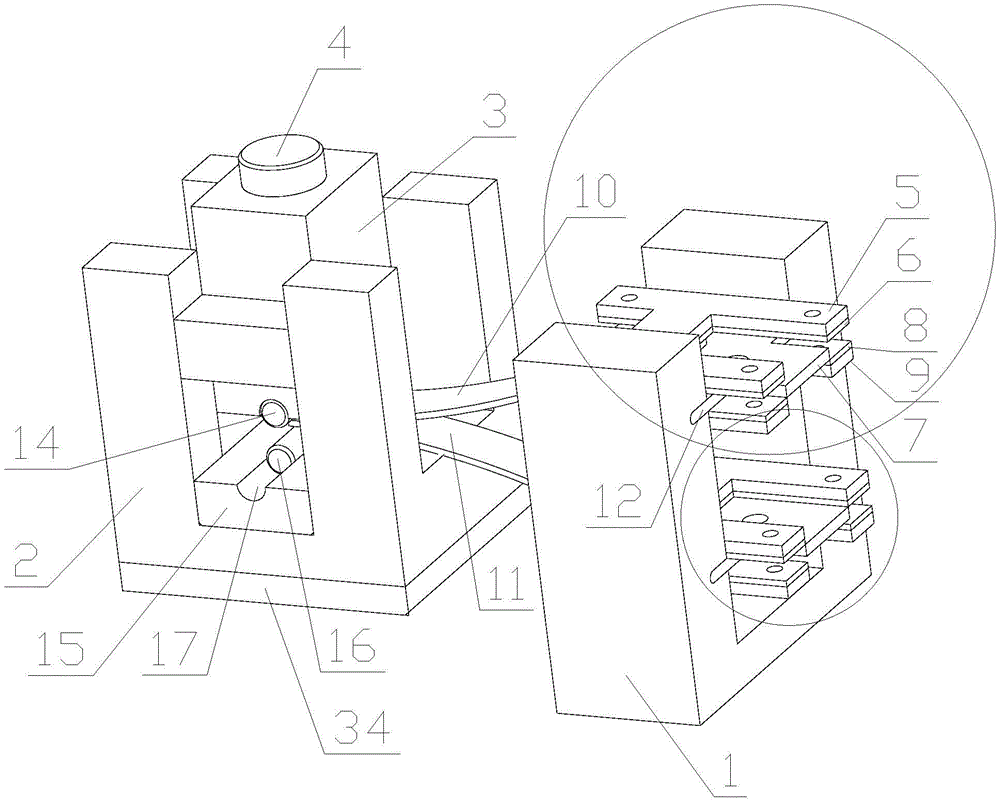 4
3
10
5
6
8
9
7
14
12
2
11
15
17
16
34
1