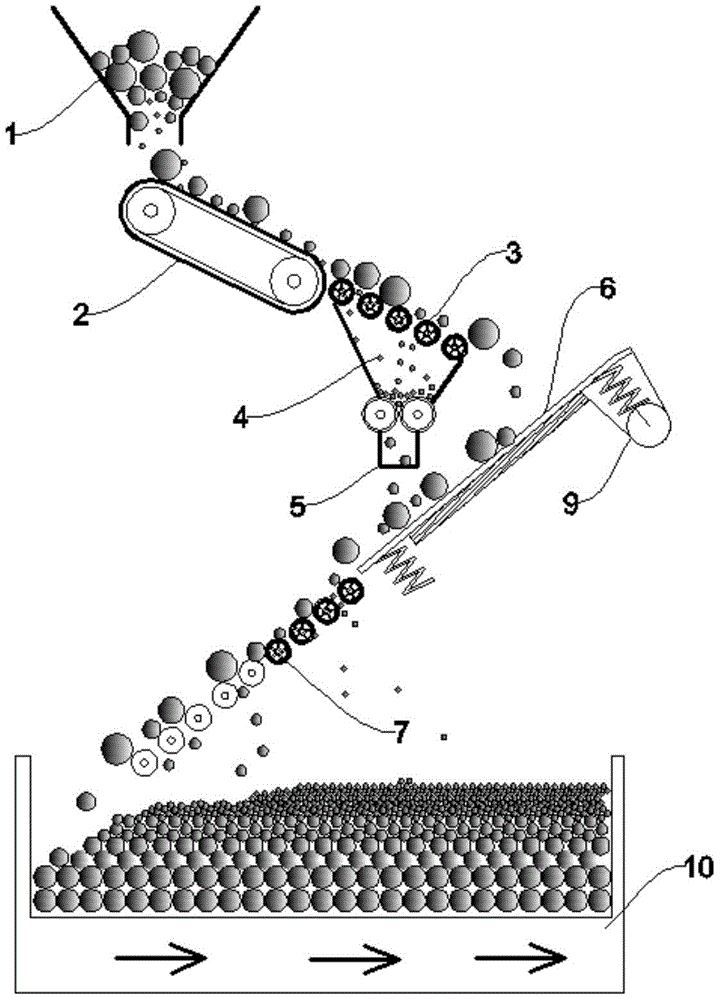 1
2
3
6
4
5
9
7
10