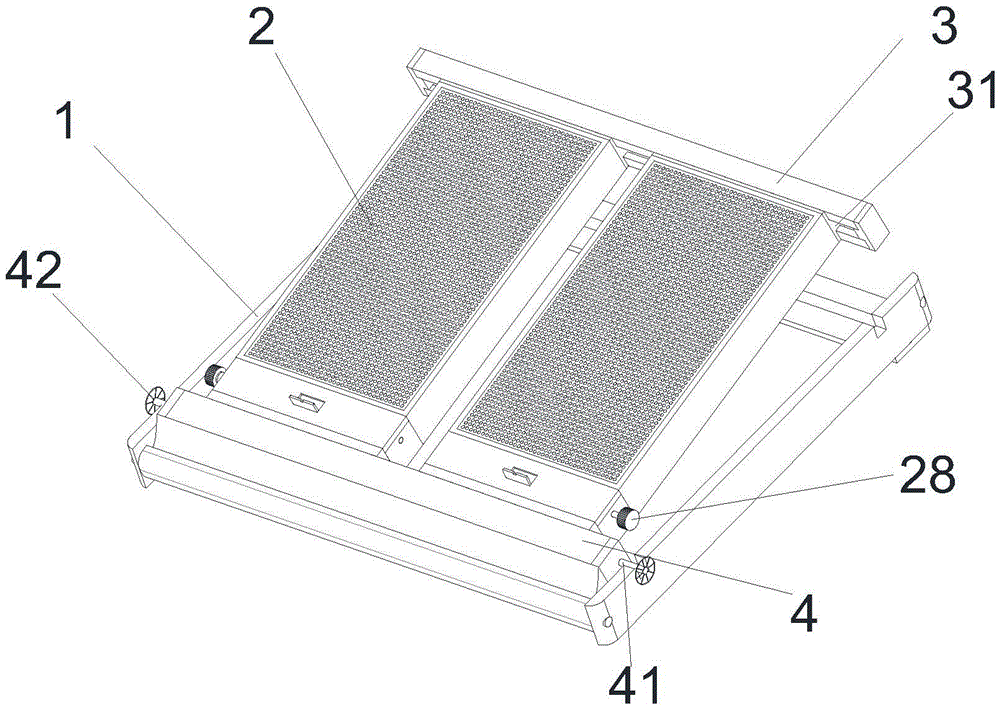 2
3
31
1
42
28
4
41