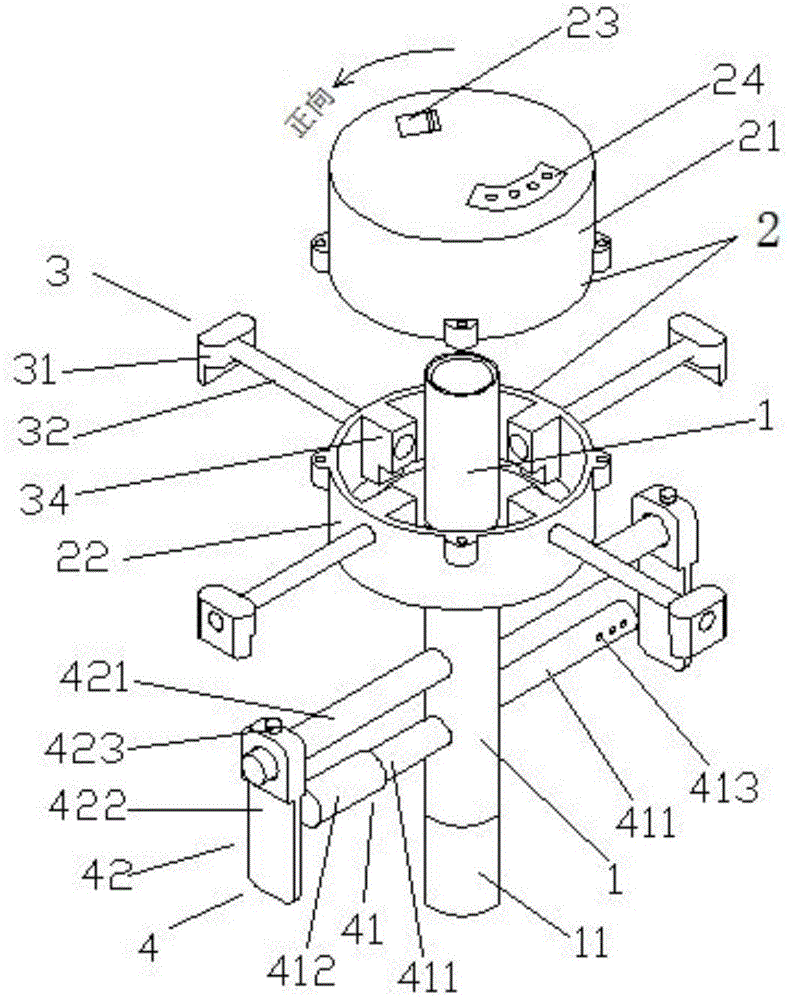 正向
23
24
21
2
3
31
32
34
1
22
421
423
422
42
4
412
41
411
1
11
411
413