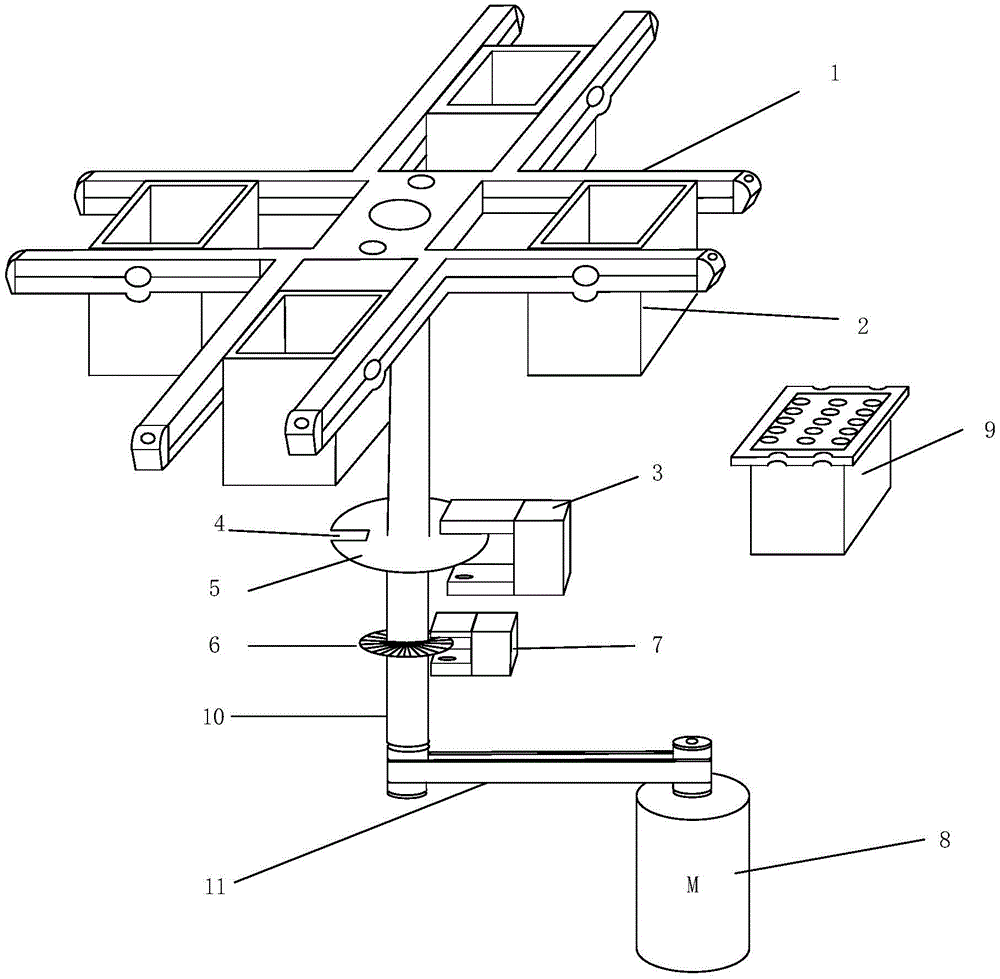 1
2
9
3
4
5
6
7
10
11
8
M