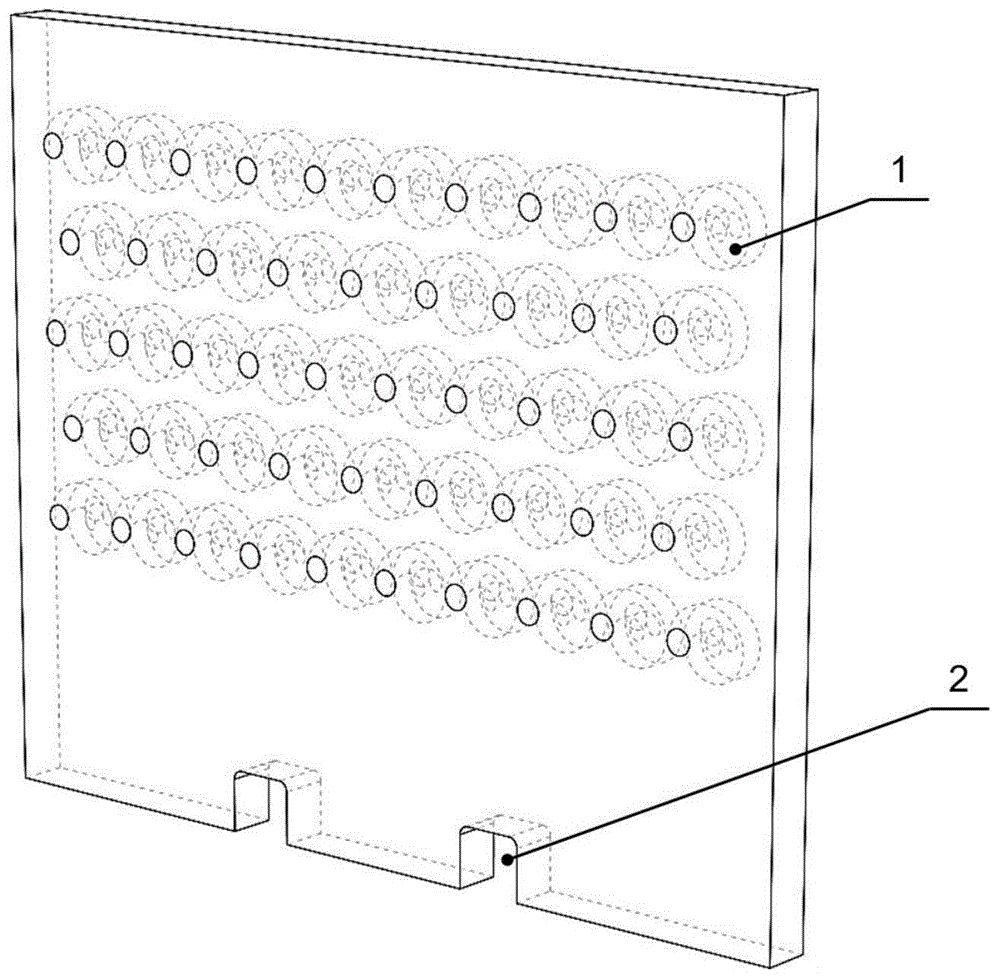 1

2