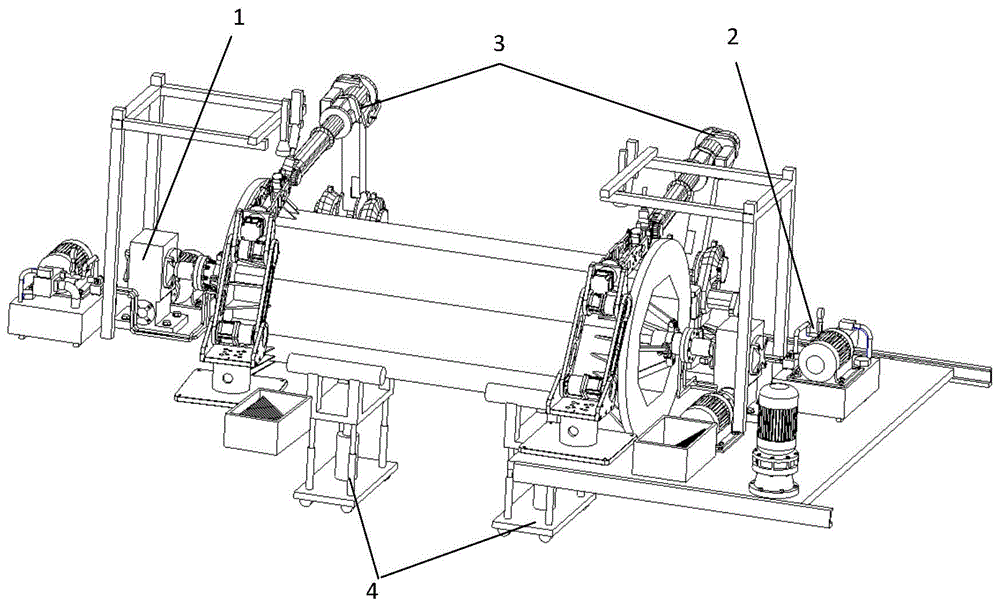 1
3
2
4