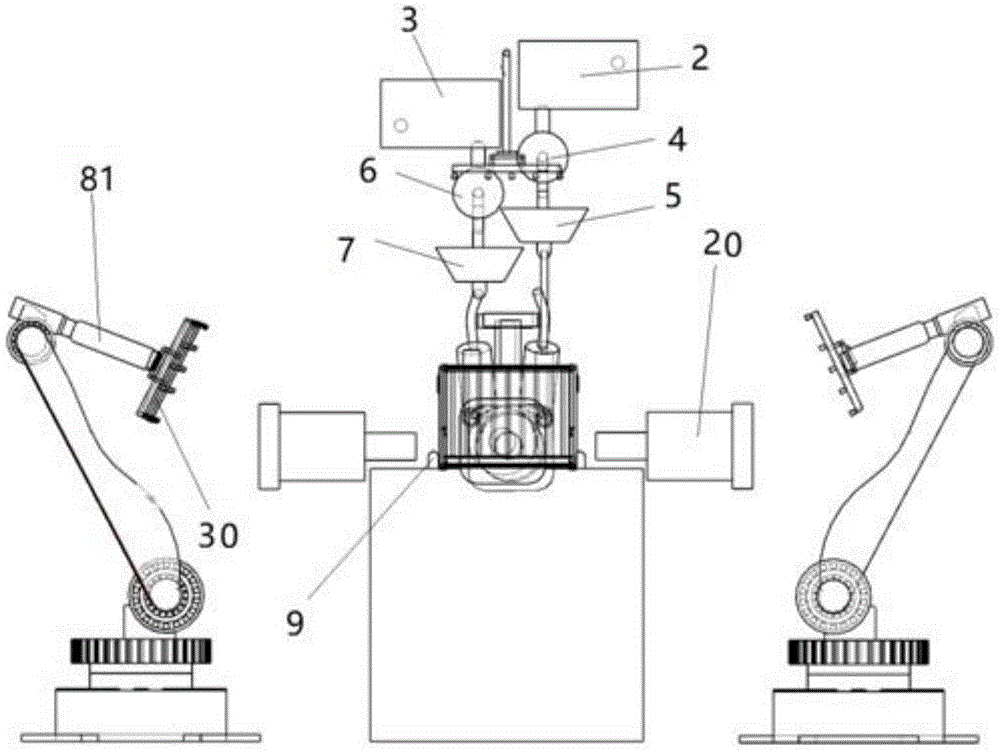 3
2
4
6
5
81
7
20
30
9