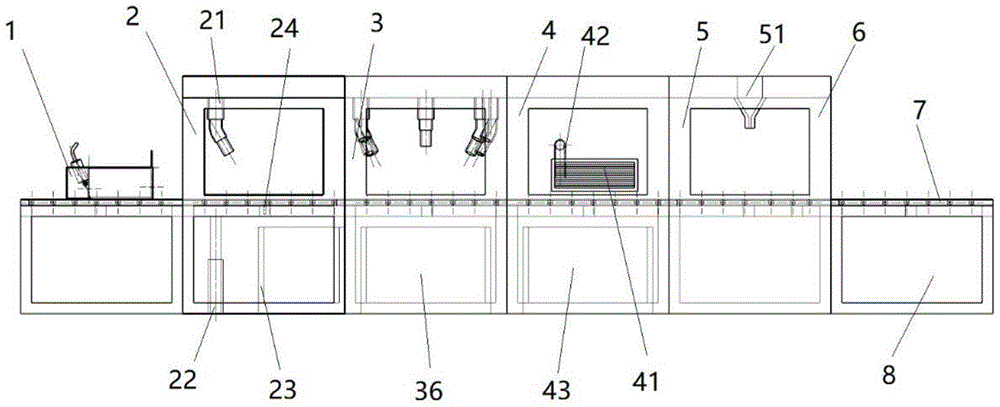 1
2
21
24
3
4
42
5
51
6
7
22
23
36
43
41
8