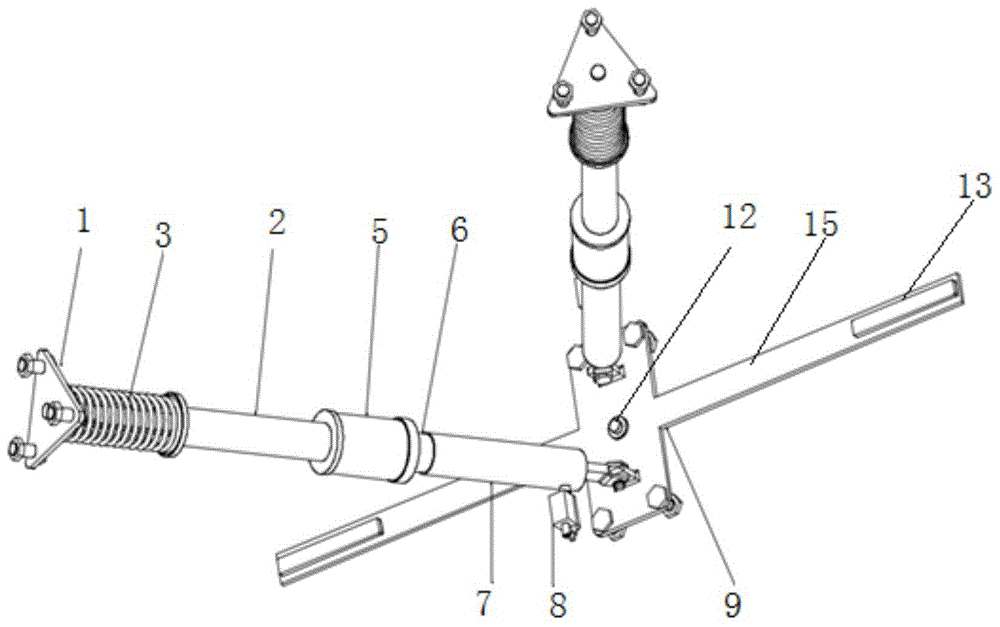 1
3
2
5
6
12
15
13
7
8
9