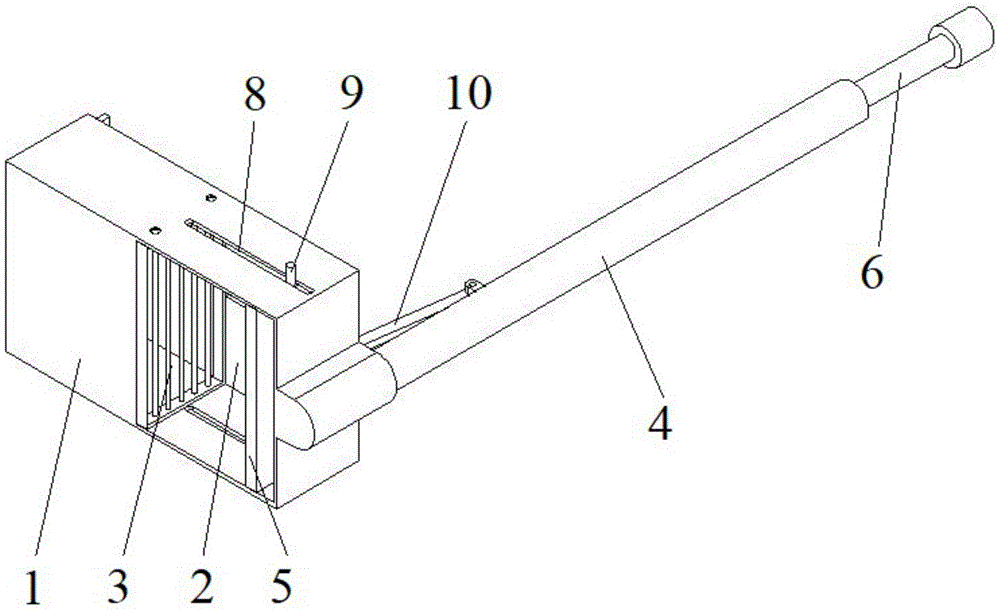 8
9
10
6
4
1
3
2
5