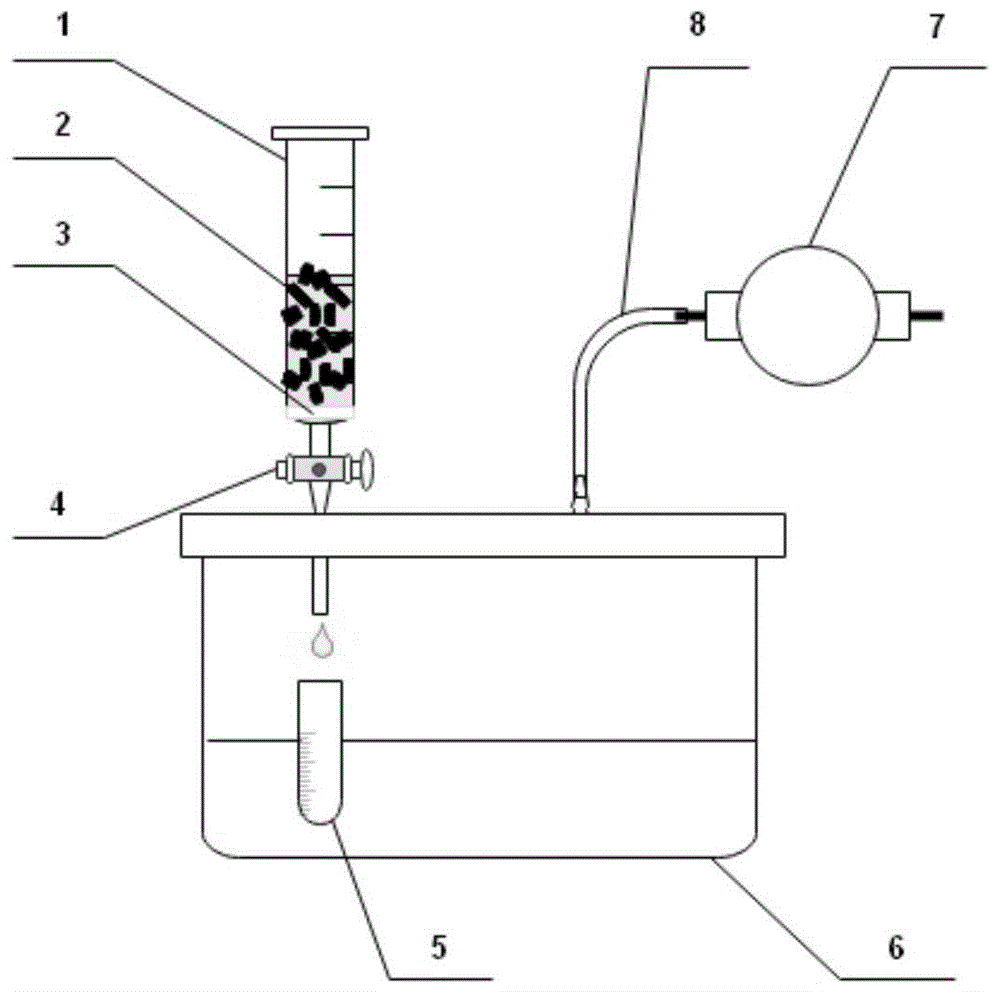 1
2
3
4
8
7
5
6