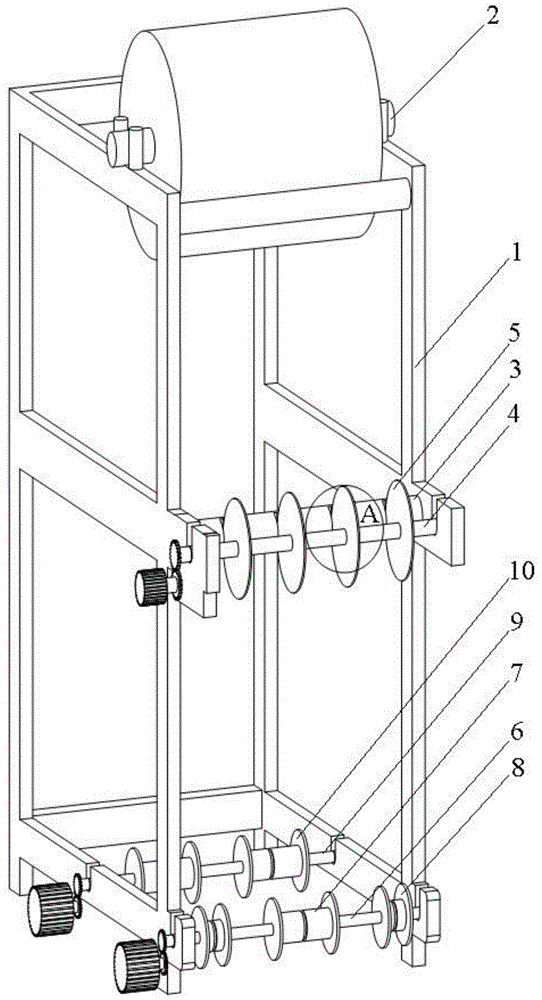 2
1
5
3
4
A
10
9
7
6
8