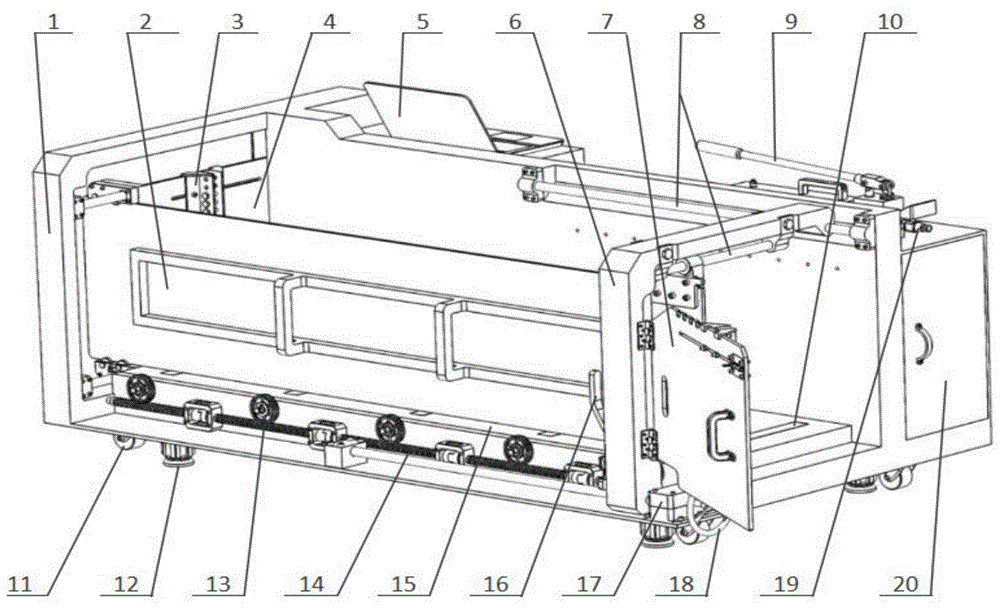 1 2 3 4 5 6 7 8 9 10

11 12 13 14 15 16 17 18 19 20