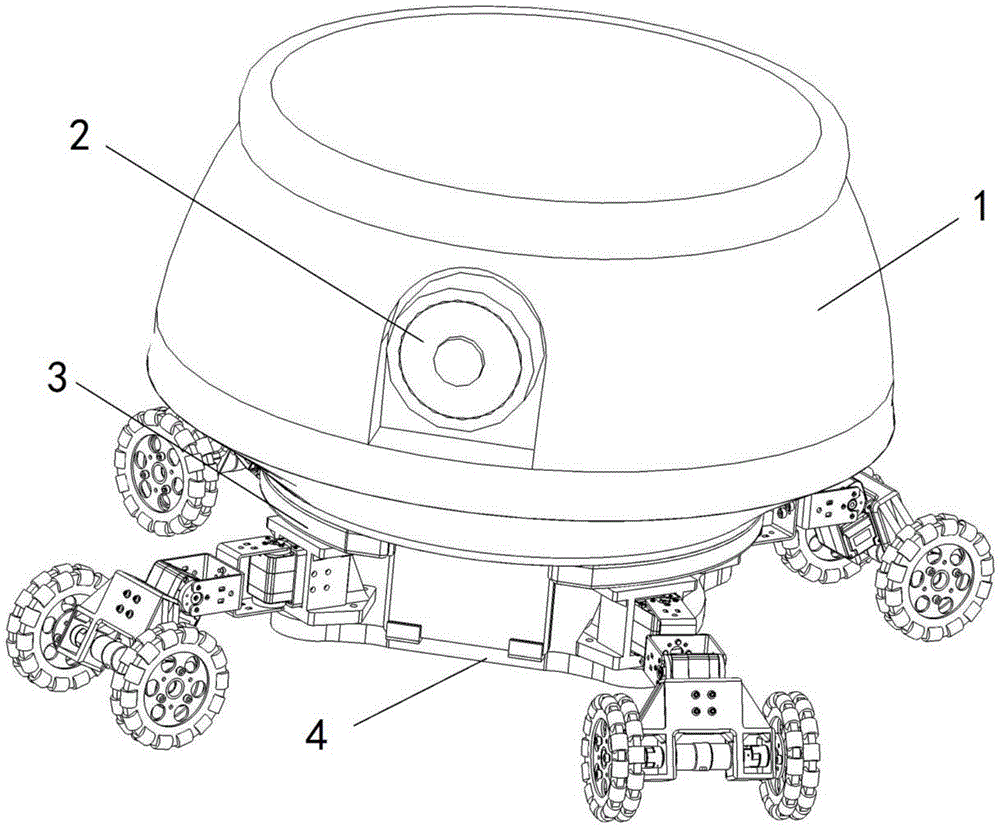 2
1
3
4