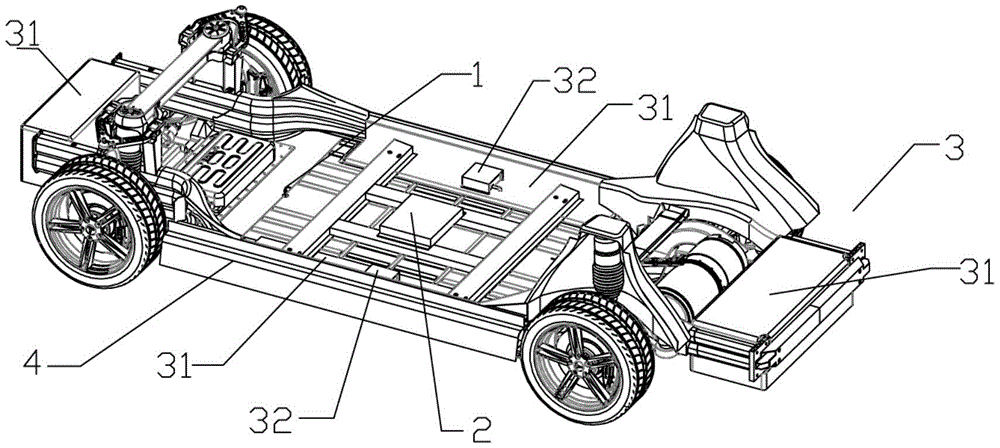 31
1
32
31
3
31
4
31
32
2