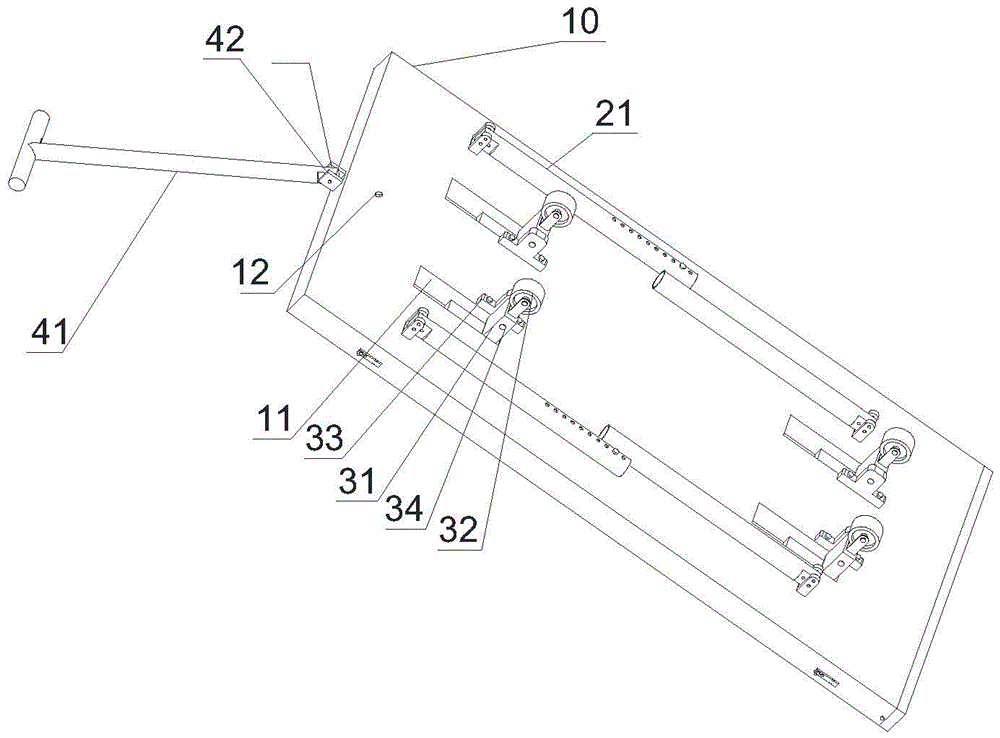 42
10
21
12
41
11
33
31
34
32