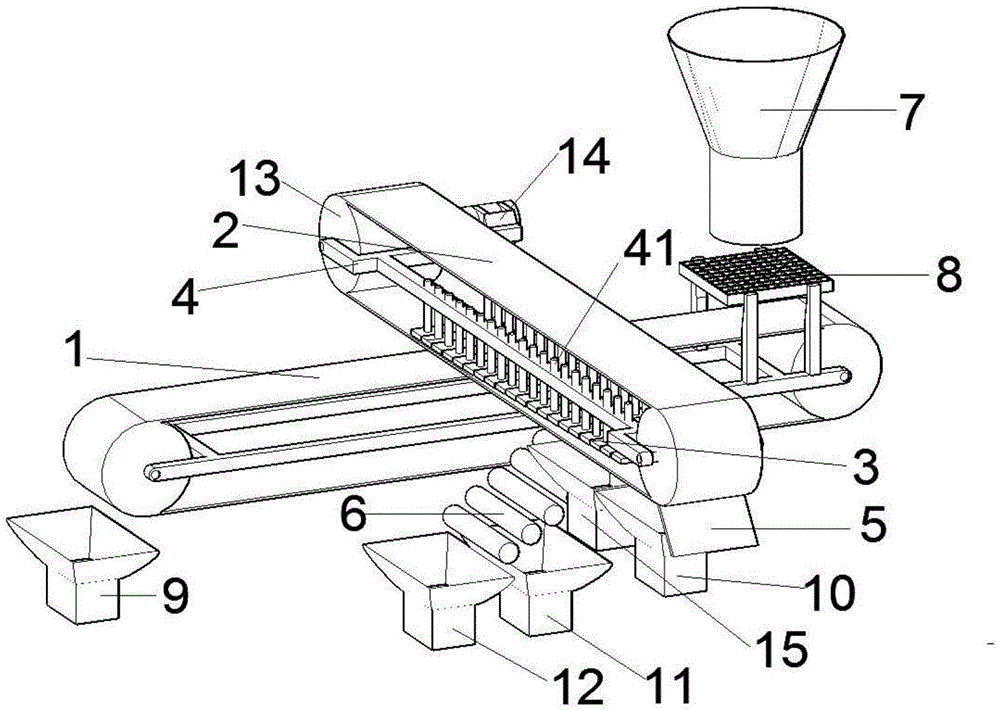 7
14
13
2
41
8
4
1
3
6
5
9
10
15
12
11