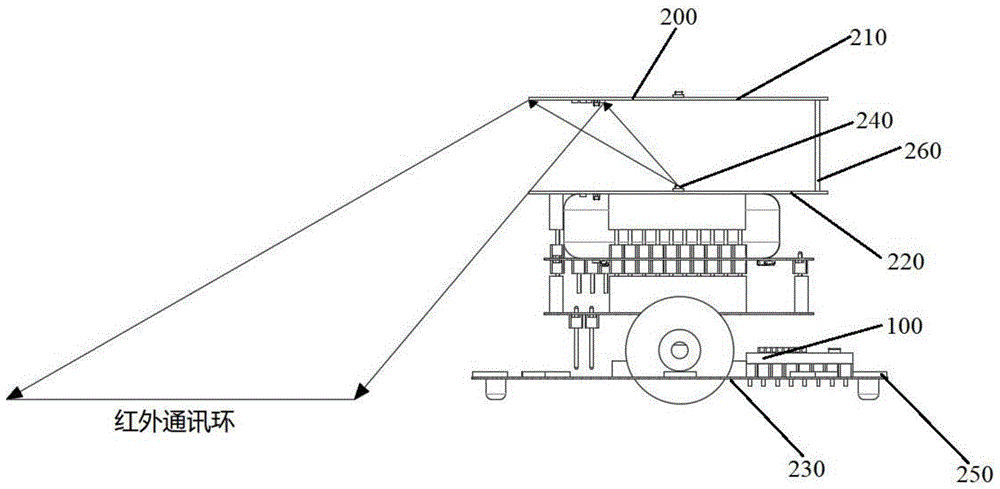 200
210
240
260
220
100
红外通讯环
230
250