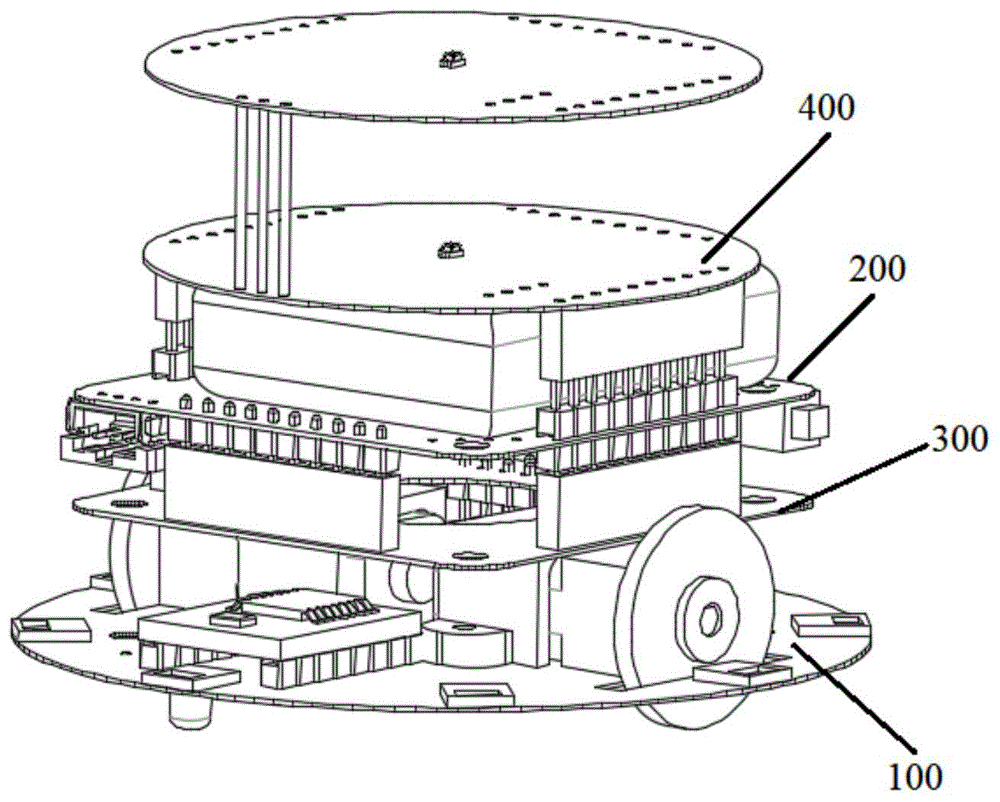 400
200
300
100