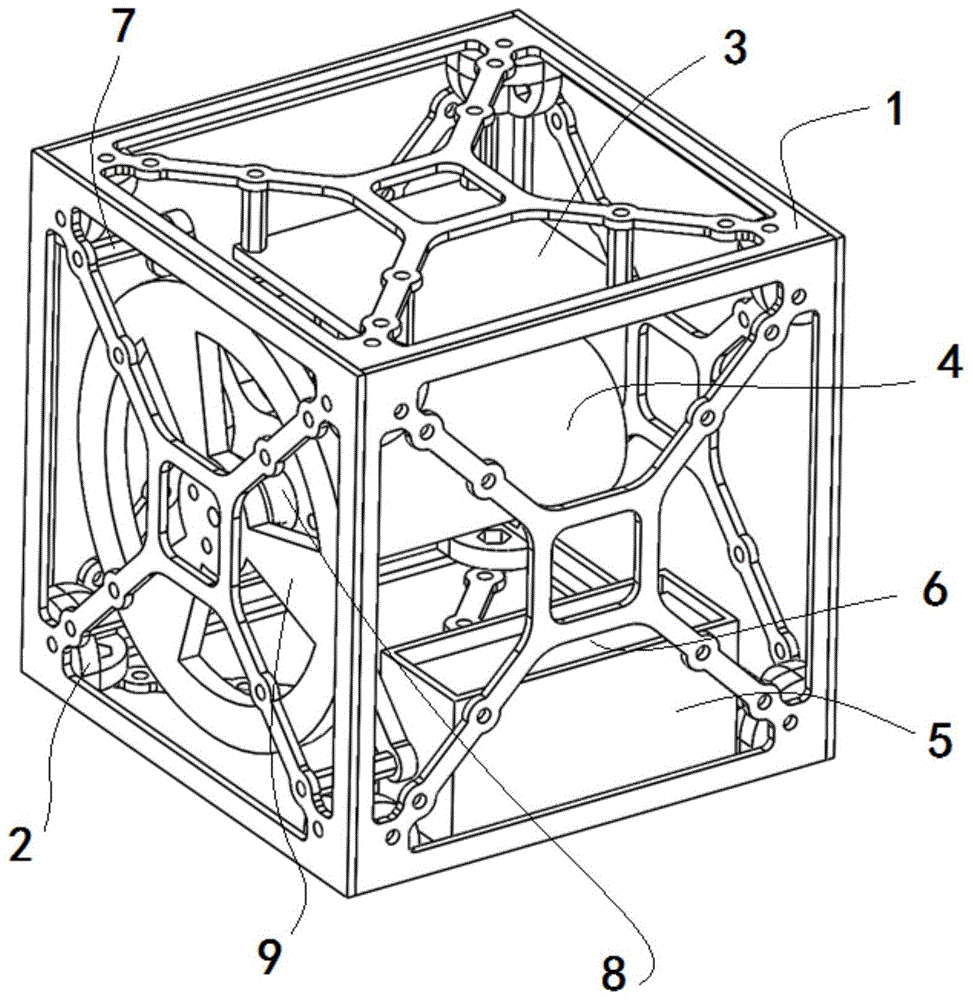 7
3
1
4
6
5
2
9
8