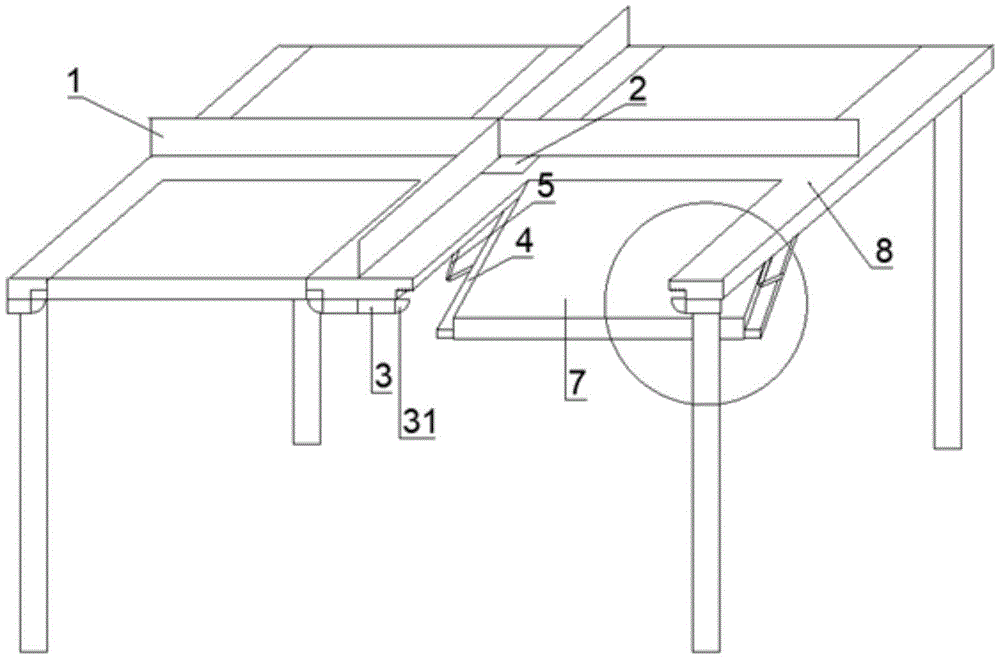 1
2
5
4
8
3
31
7