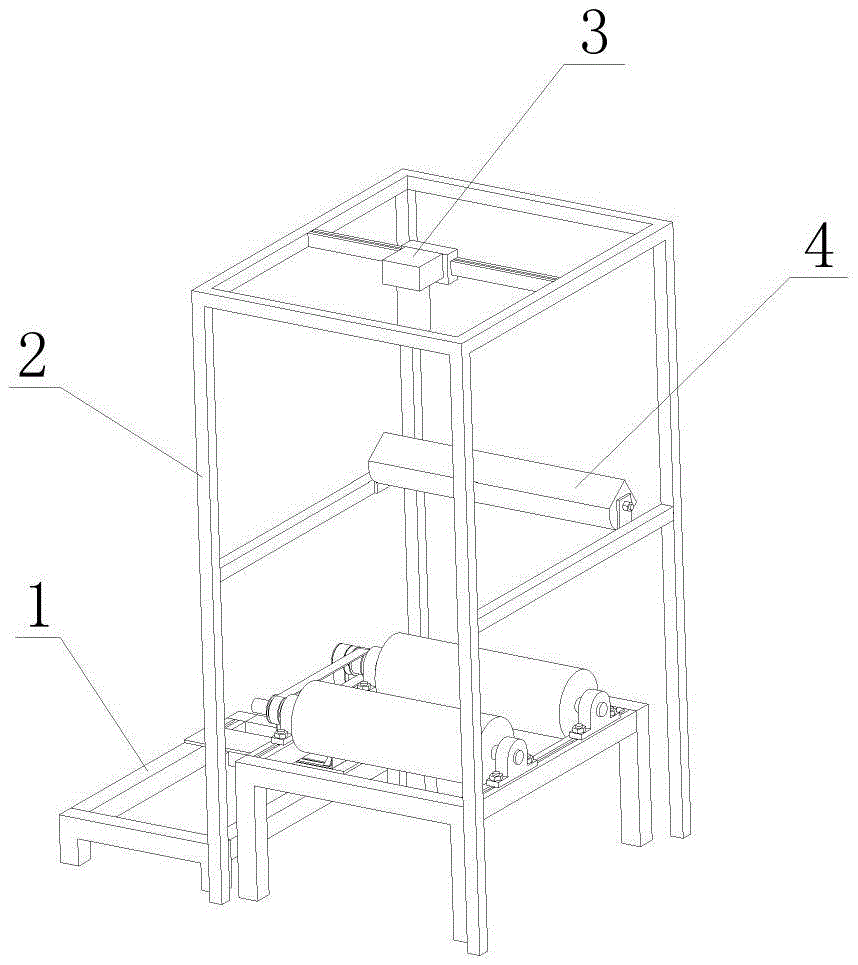 3

4

2

1