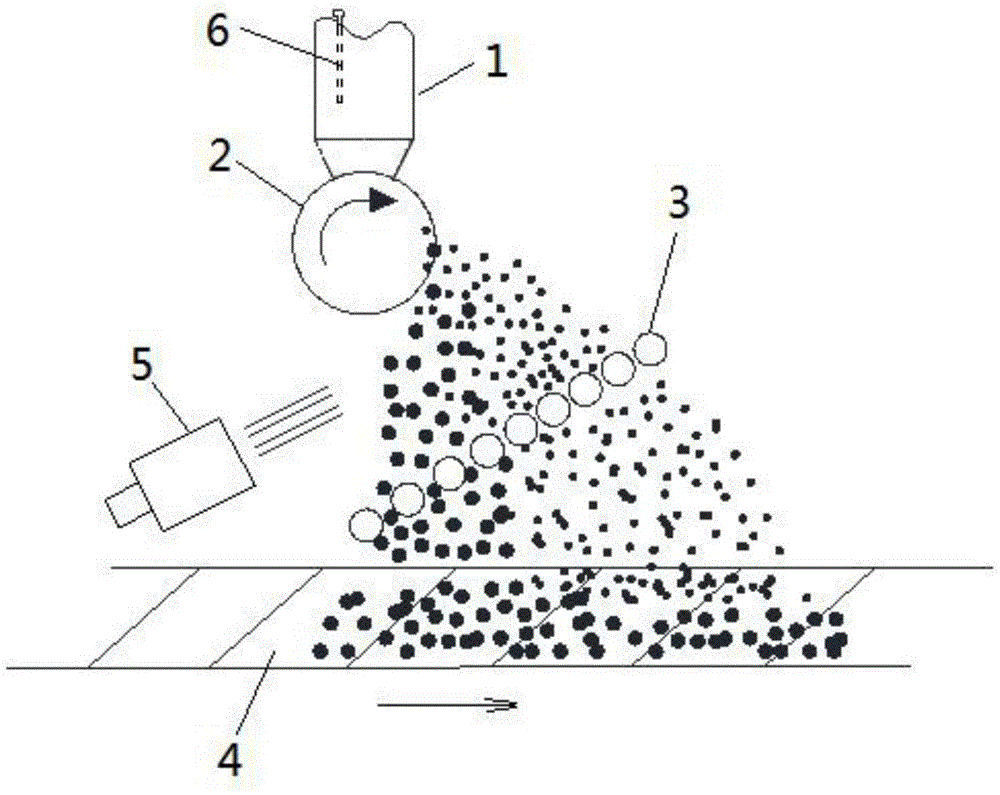 6
1
2
3
5
4