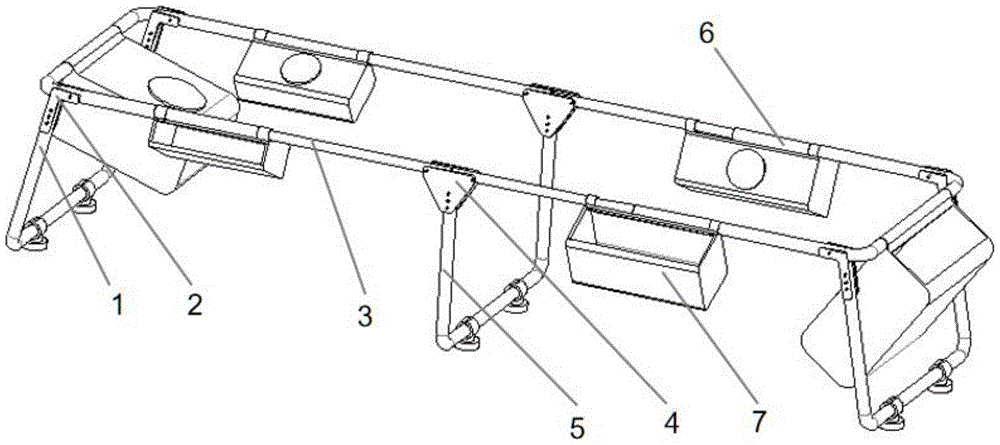 6
1
2
3
5
4
7