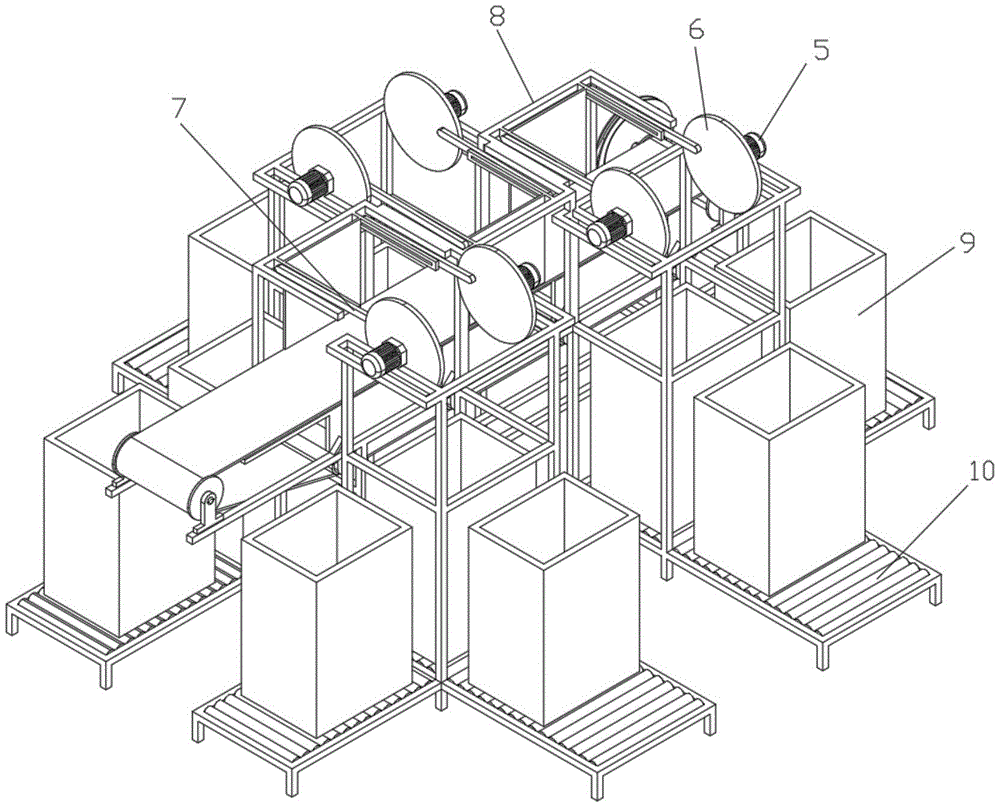 8
6
5
7
9
10