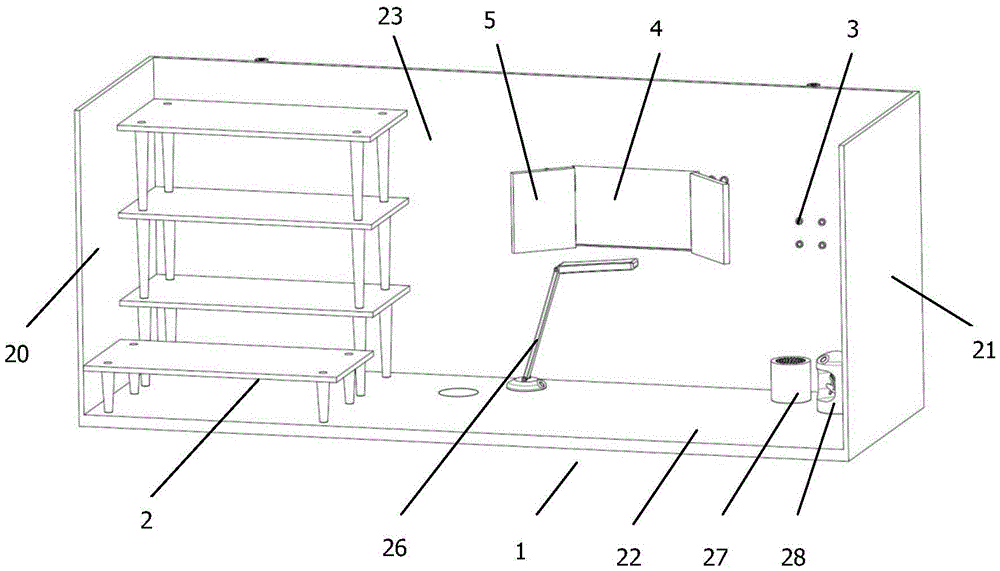 23
5
4
3
20
21
2
26
1
22
27
28