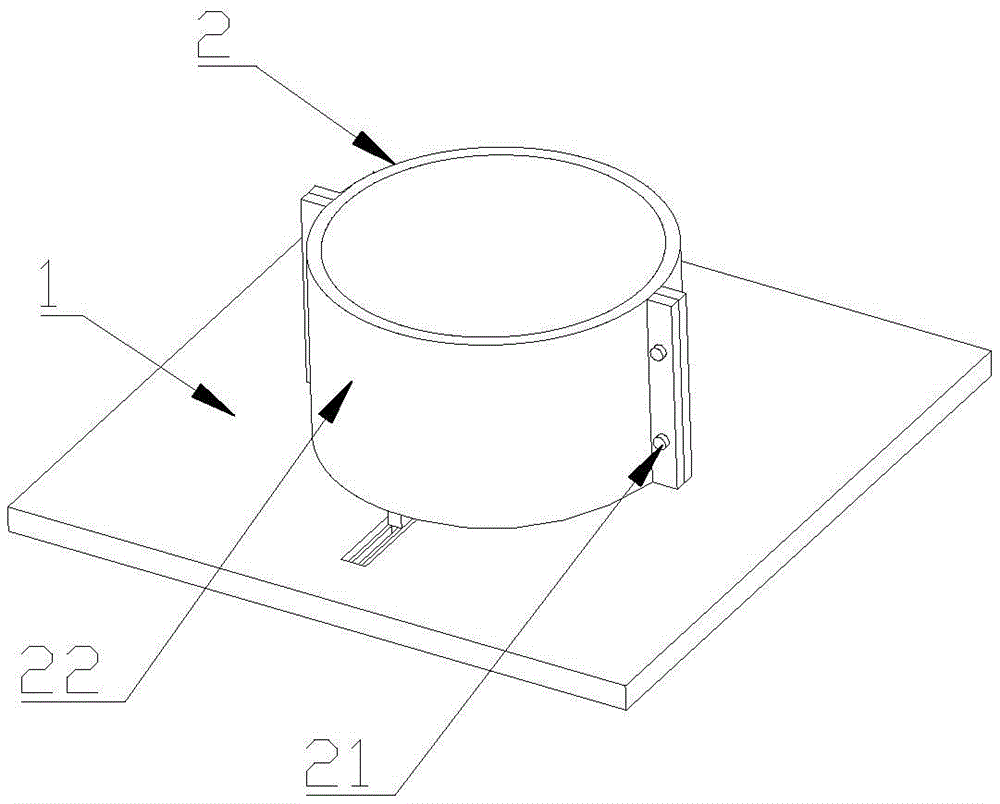 2

1

22

21