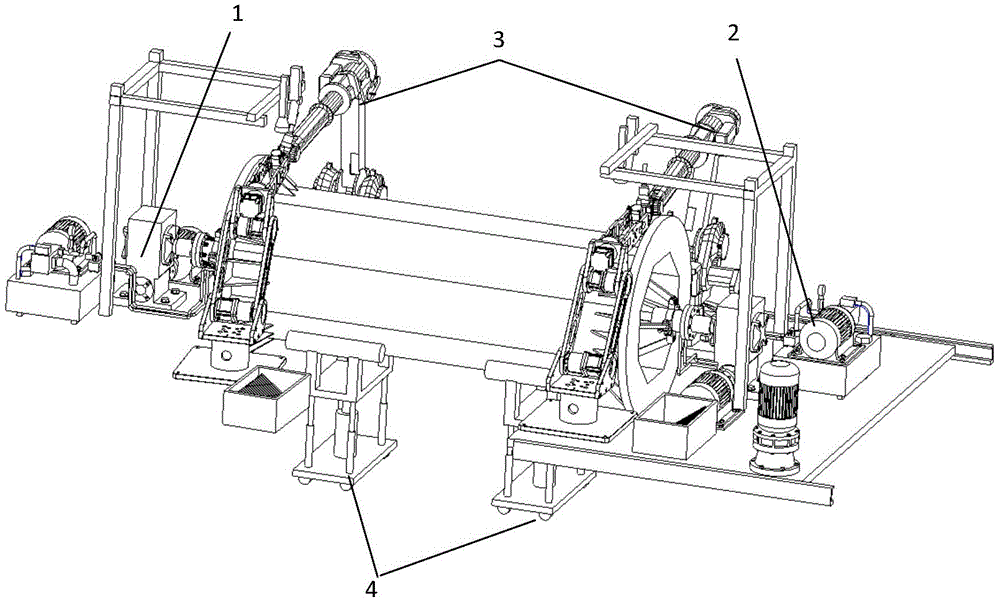 1
3
2
4