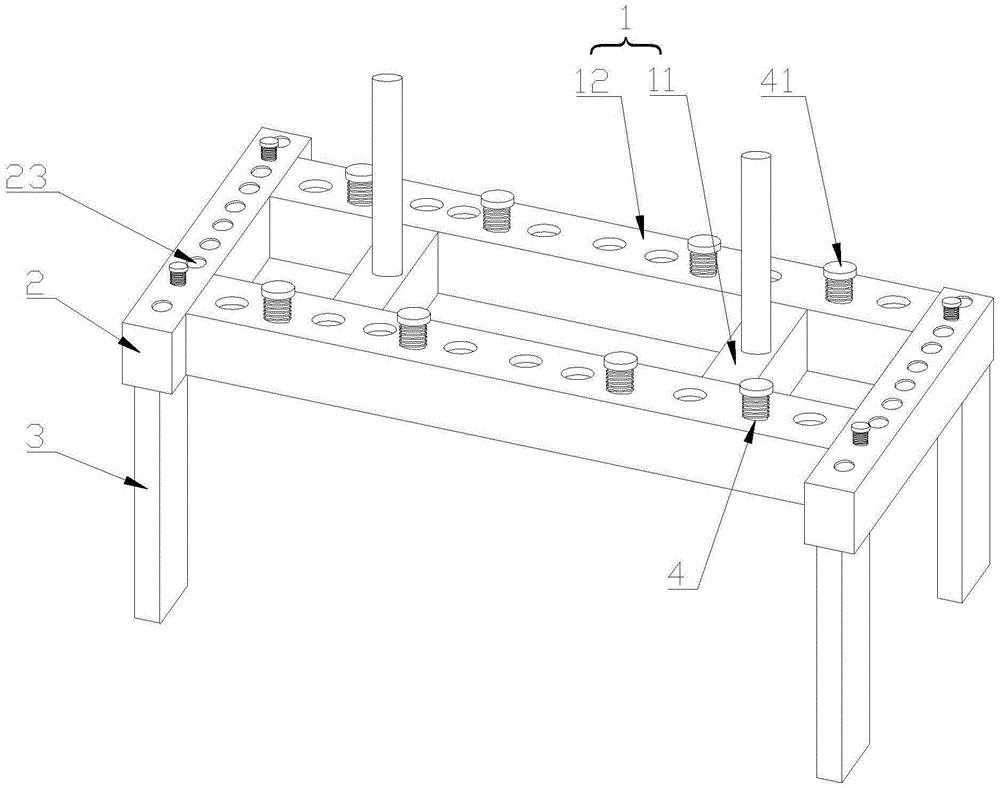 1
12
11
41
23
2
3
4