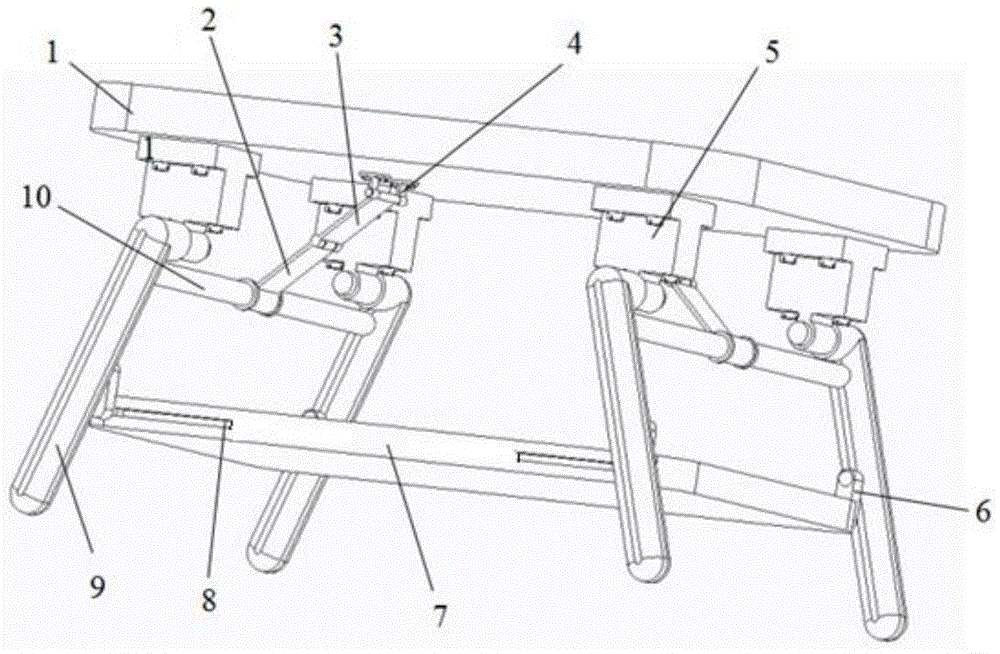 1
2
3
4
5
10
6
9
8
7