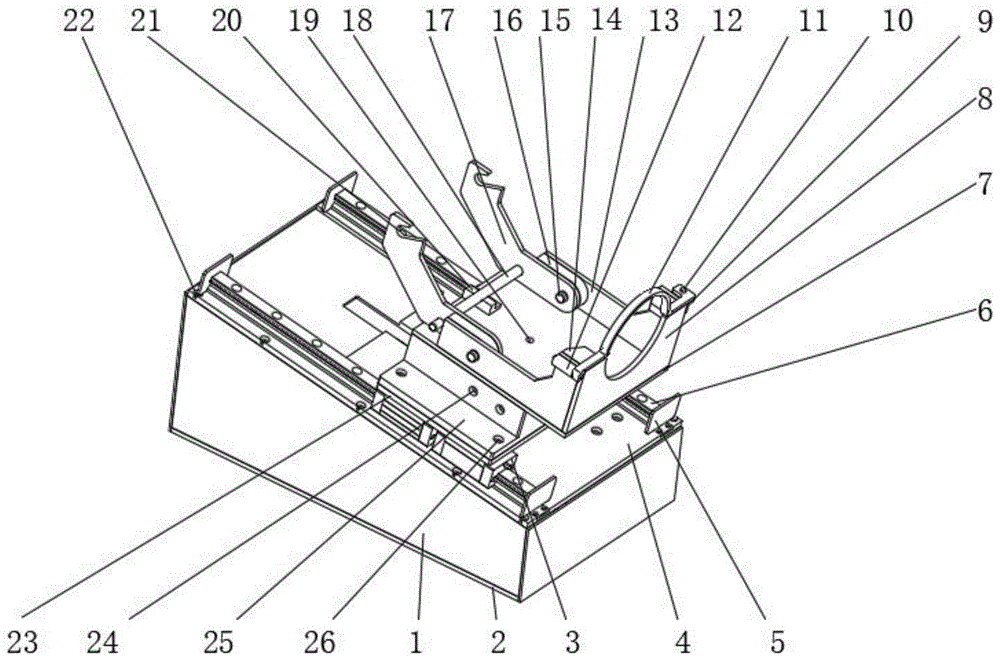 22 21 20 19 18 17 16 15 14 13 12 11 10 9

8

7

6

23 24 25 26 1 2 3 4 5