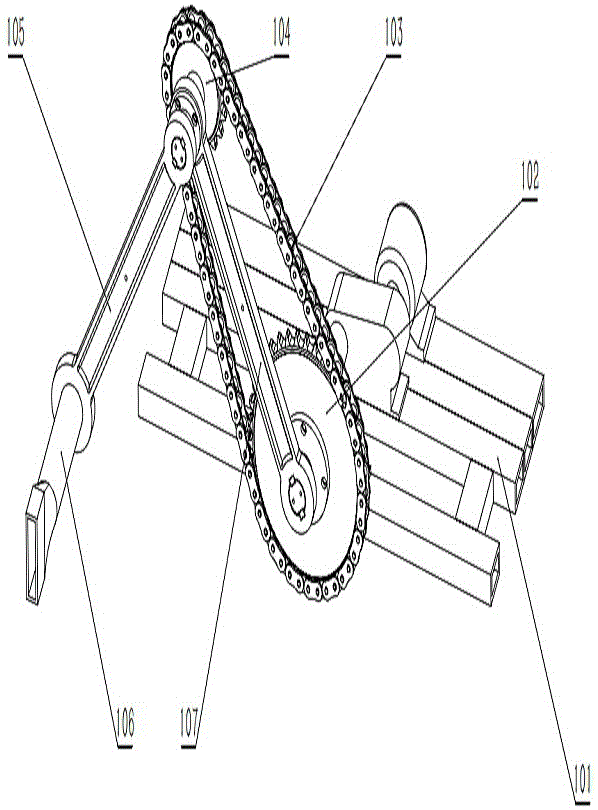 105
104
103
102
106
107
101