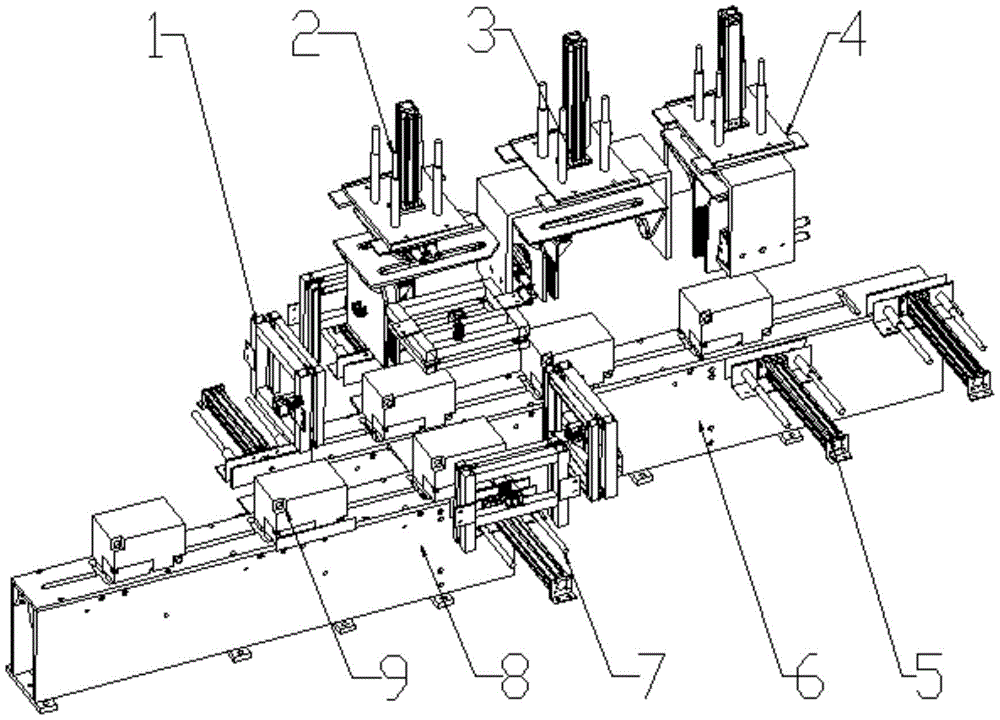 1
2
3
4
9
8
7
6
5