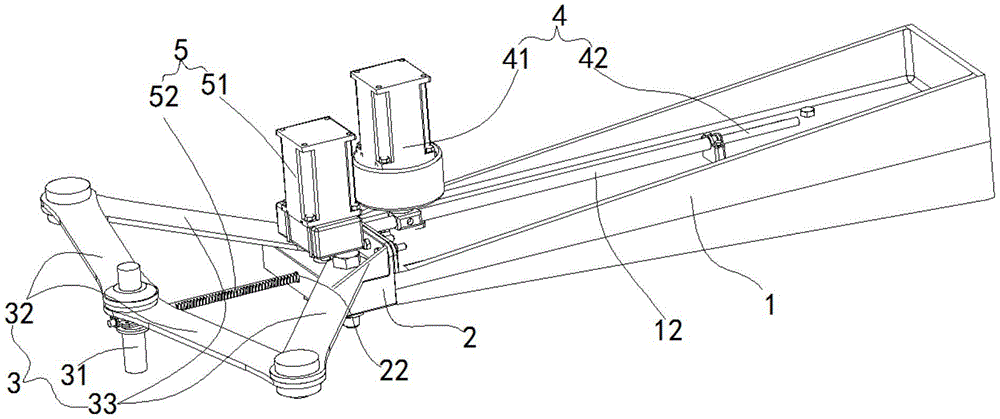 4
41
42
5
52
51
32
3
31
33
22
2
12
1