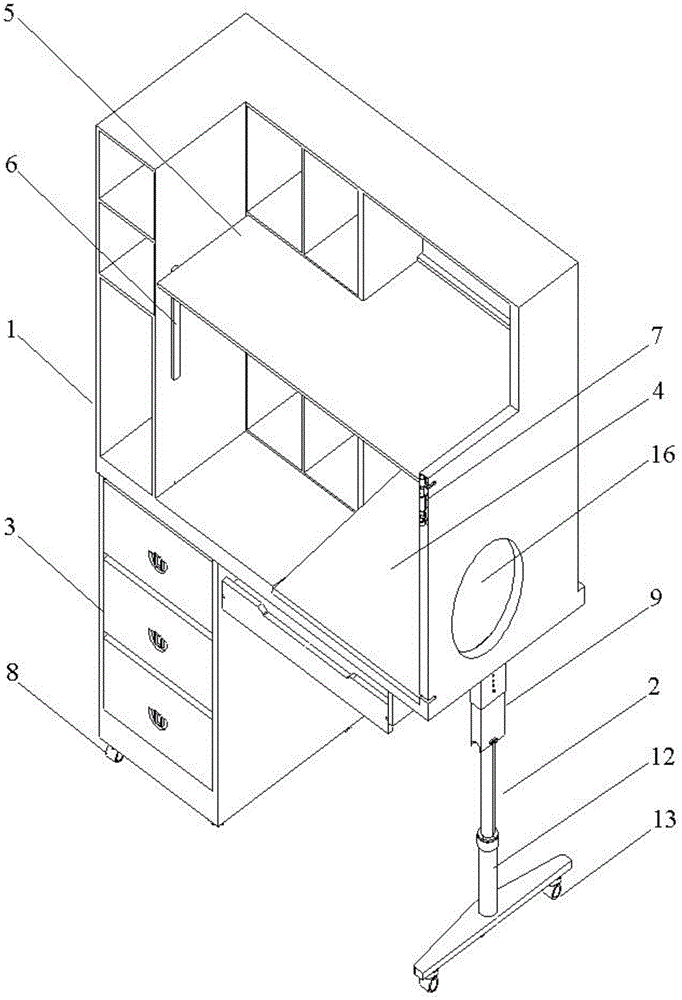 5
6
1
3
8
7
4
16
9
2
12
13