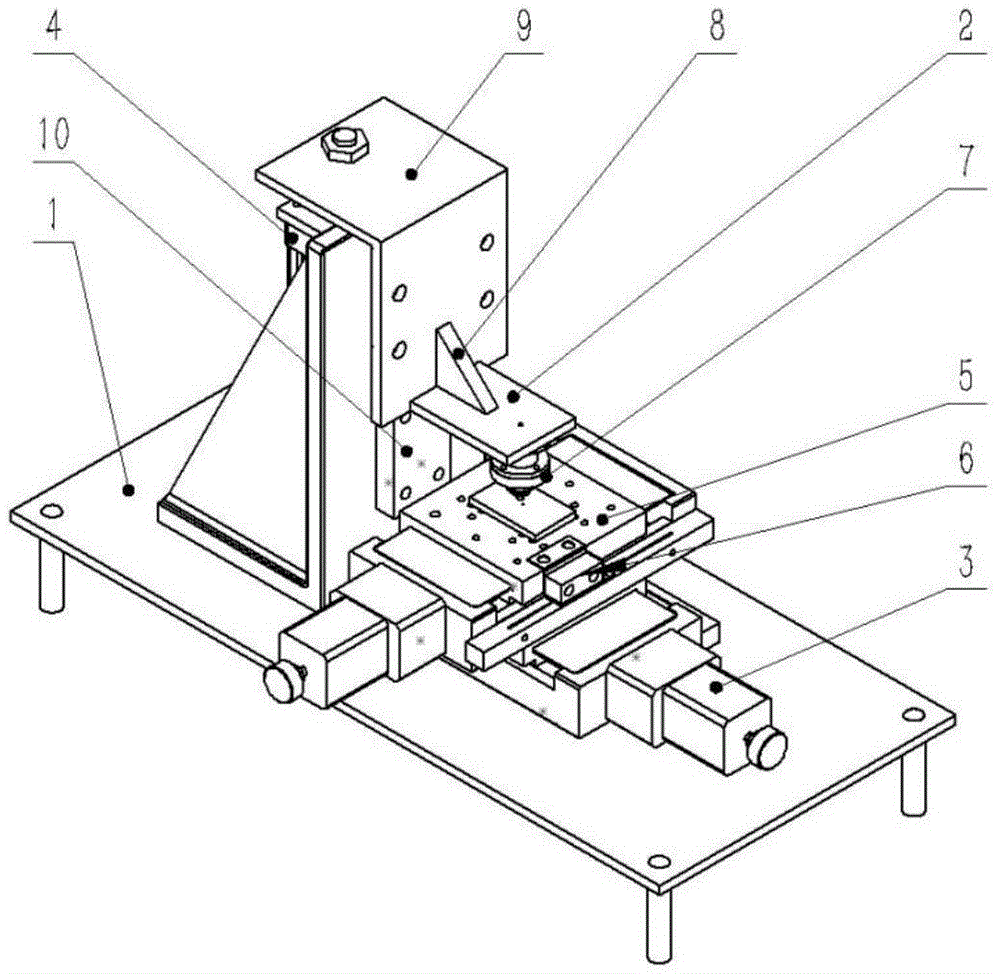 4
9
8
2
10
7
1
5
6
3