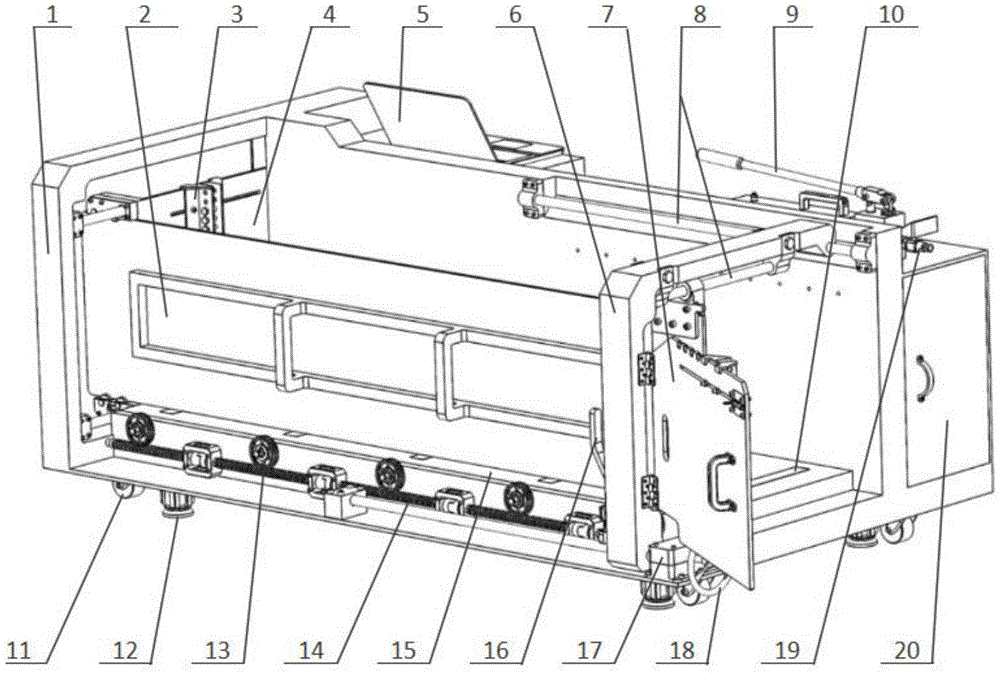 1 2 3 4 5 6 7 8 9 10

11 12 13 14 15 16 17 18 19 20