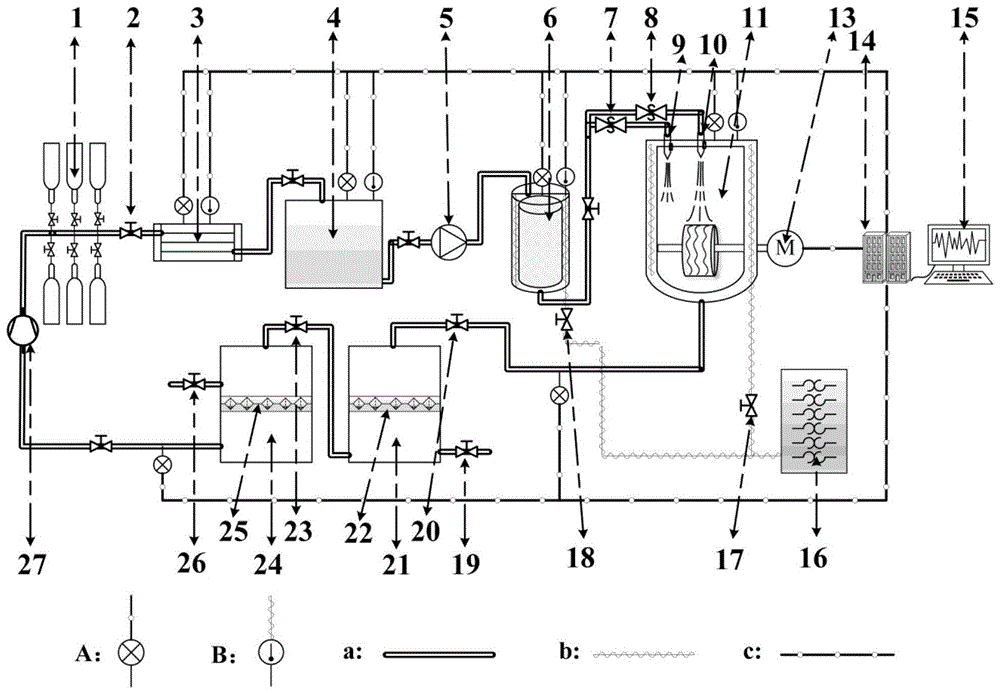 1 2 3 4 5 6 7 8 9 10 11 13 14 15

S S

M

27 26 25 24 23 22 21 20 19 18 17 16

A: B: a: b: c: