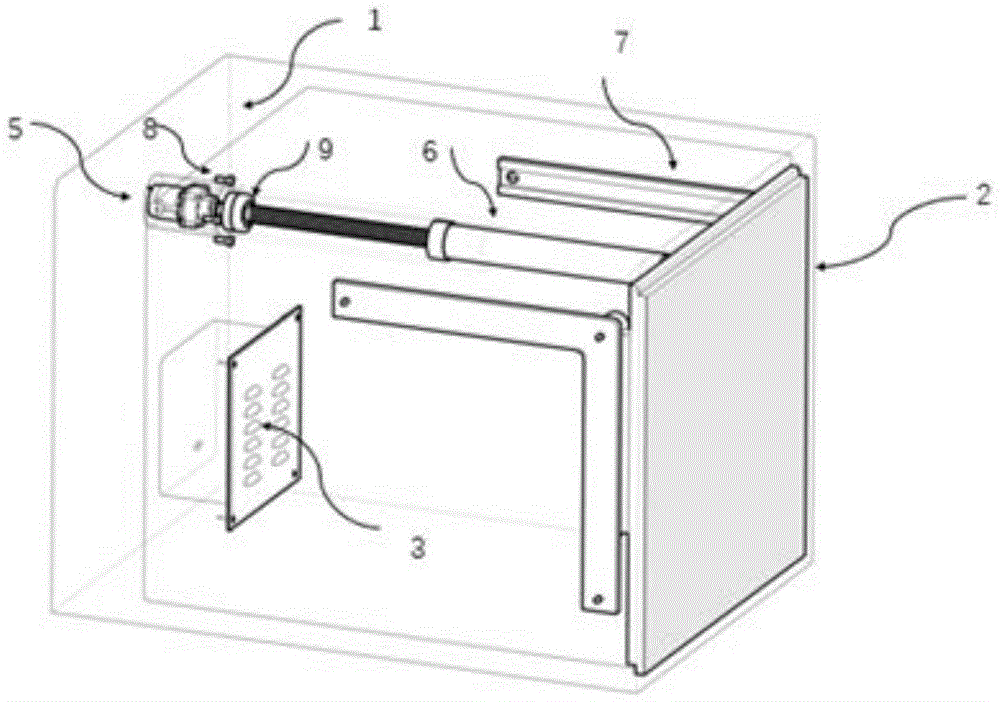 1
7
5
8
9
6
2
3