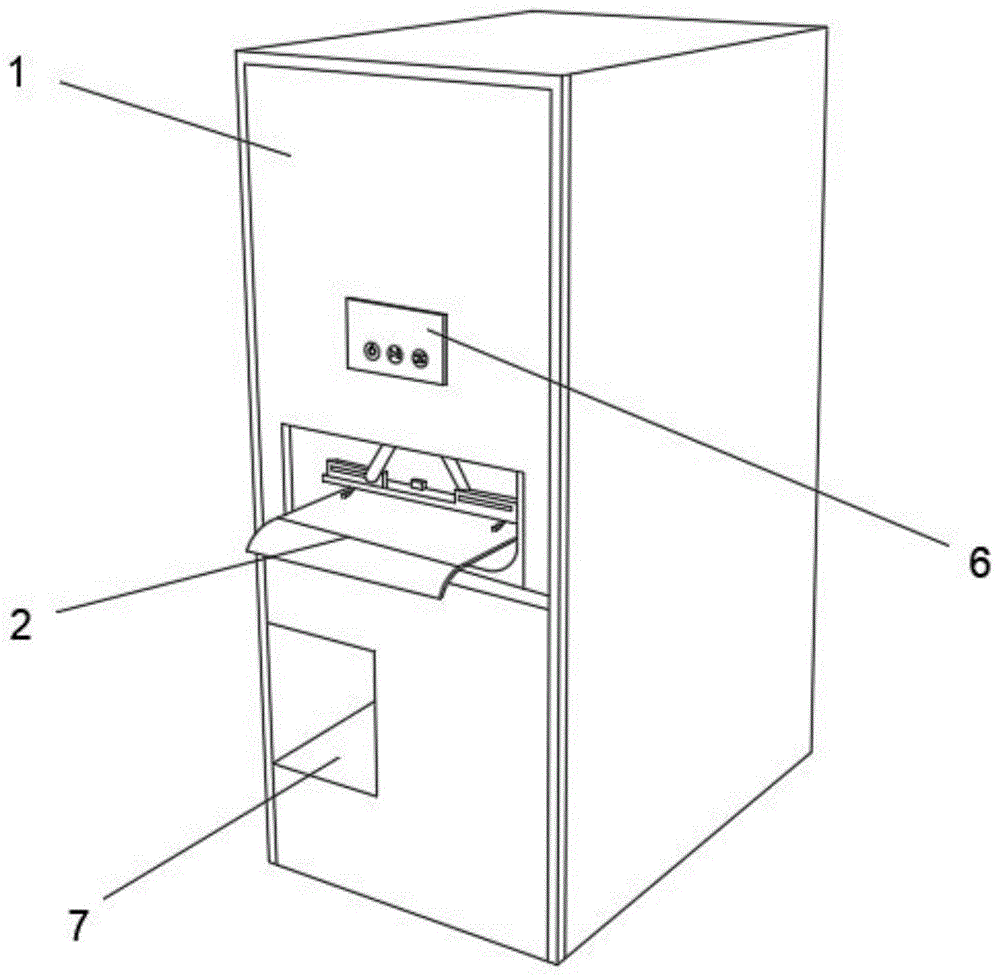 1

6

2

7