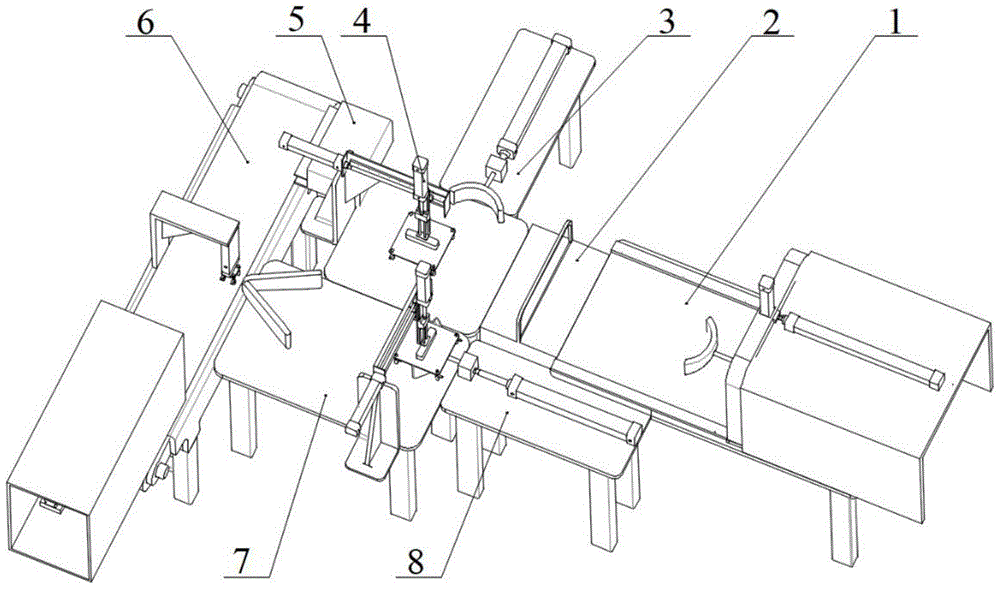 6
5
4
3
2
1
7
8